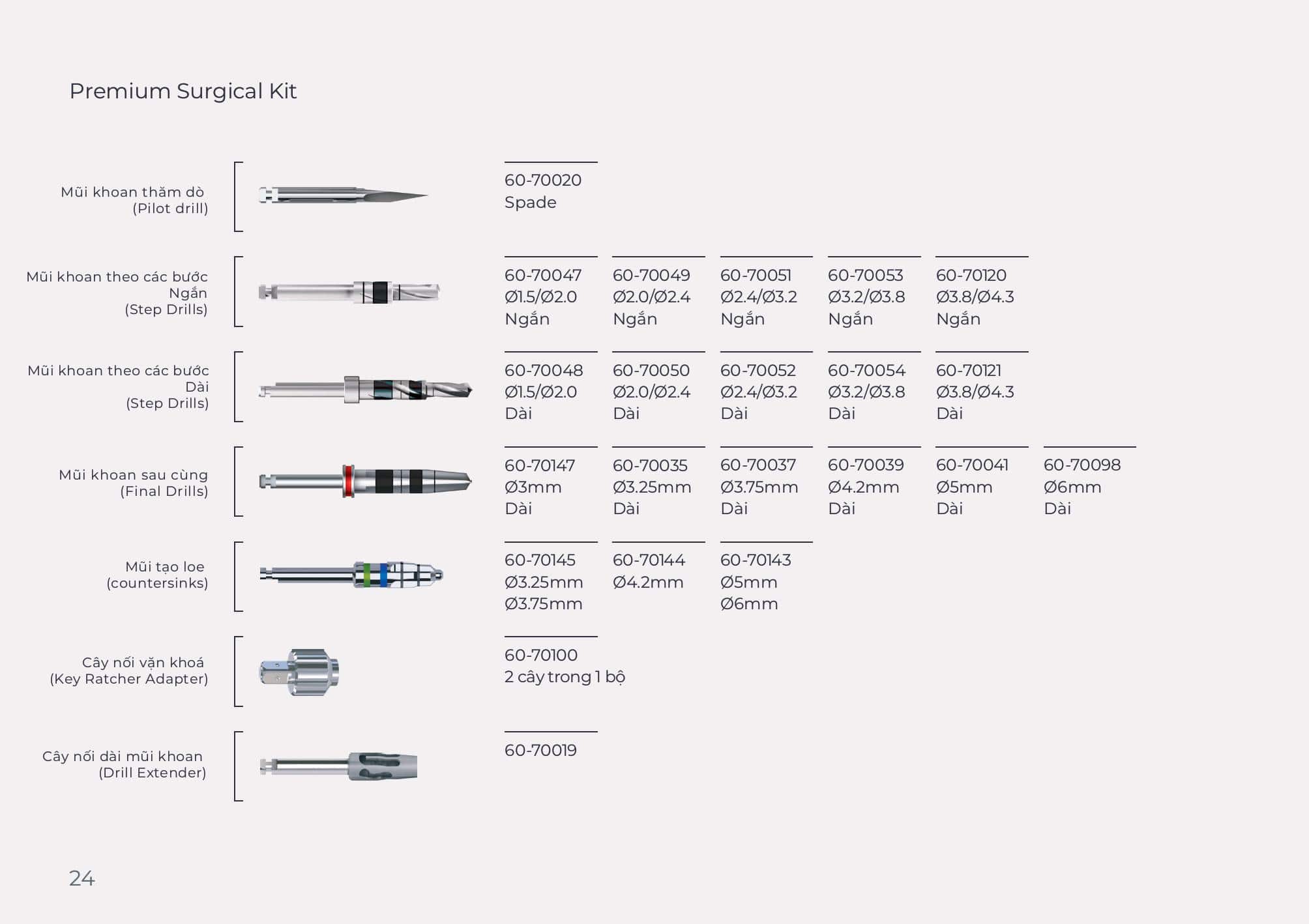 Premium Surgical Kit

Mũi khoan thăm dò
(Pilot drill)

60-70020
Spade

Mũi khoan theo các bước
Ngắn
(Step Drills)

60-70047
Ø1.5/Ø2.0
Ngắn

60-70049
Ø2.0/Ø2.4
Ngắn

60-70051
Ø2.4/Ø3.2
Ngắn

60-70053
Ø3.2/Ø3.8
Ngắn

60-70120
Ø3.8/Ø4.3
Ngắn

Mũi khoan theo các bước
Dài
(Step Drills)

60-70048
Ø1.5/Ø2.0
Dài

60-70050
Ø2.0/Ø2.4
Dài

60-70052
Ø2.4/Ø3.2
Dài

60-70054
Ø3.2/Ø3.8
Dài

60-70121
Ø3.8/Ø4.3
Dài

Mũi khoan sau cùng
(Final Drills)

60-70147
Ø3mm
Dài

60-70035
Ø3.25mm
Dài

60-70037
Ø3.75mm
Dài

60-70039
Ø4.2mm
Dài

60-70041
Ø5mm
Dài

60-70098
Ø6mm
Dài

Mũi tạo loe
(countersinks)

60-70145
Ø3.25mm
Ø3.75mm

60-70144
Ø4.2mm

60-70143
Ø5mm
Ø6mm

Cây nối vặn khoá
(Key Ratcher Adapter)

60-70100
2 cây trong 1 bộ

Cây nối dài mũi khoan
(Drill Extender)

60-70019

24