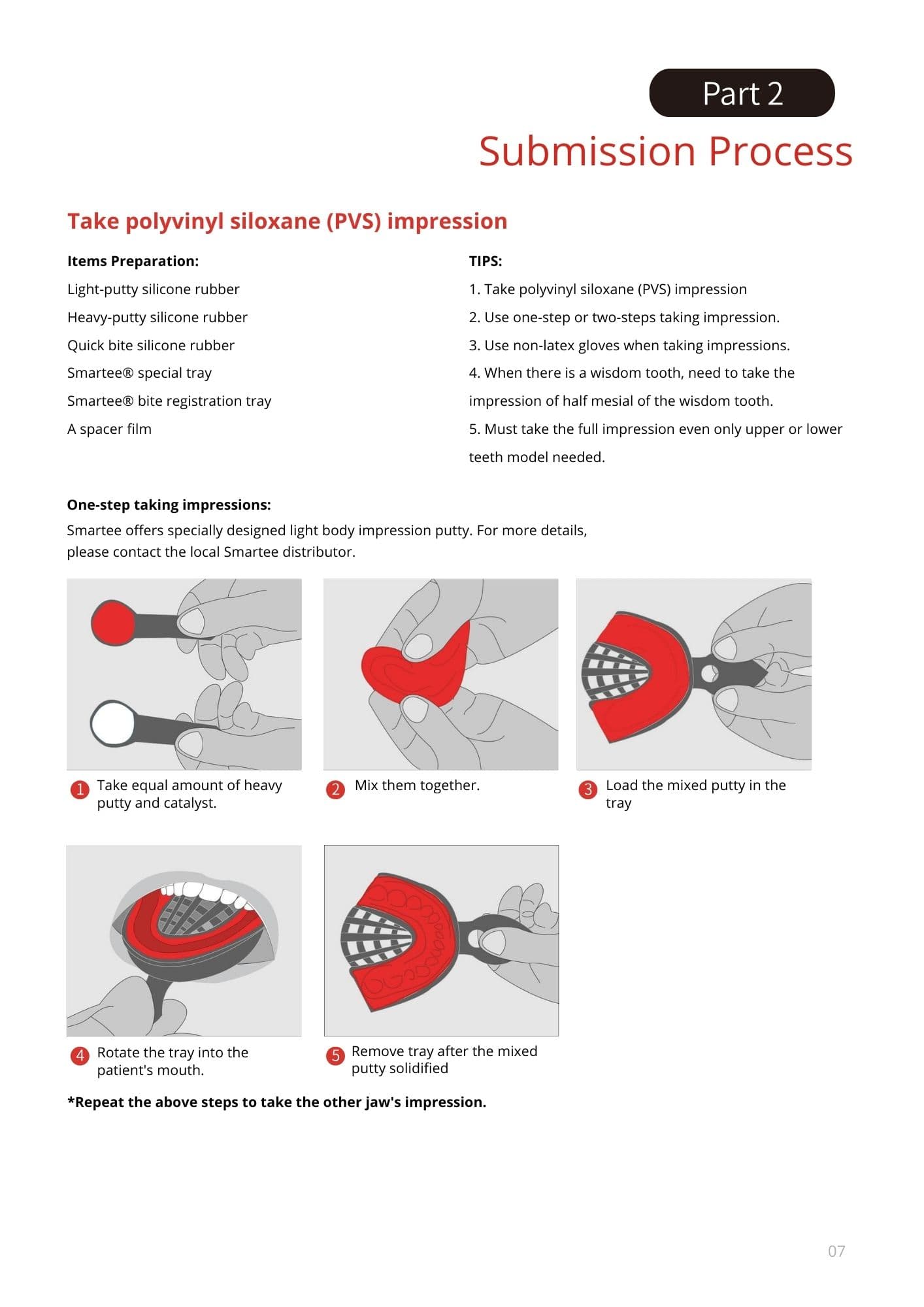 Part 2

Submission Process

Take polyvinyl siloxane (PVS) impression

Items Preparation:
Light-putty silicone rubber
Heavy-putty silicone rubber
Quick bite silicone rubber
Smartee® special tray
Smartee® bite registration tray
A spacer film

TIPS:
1. Take polyvinyl siloxane (PVS) impression
2. Use one-step or two-steps taking impression.
3. Use non-latex gloves when taking impressions.
4. When there is a wisdom tooth, need to take the impression of half mesial of the wisdom tooth.
5. Must take the full impression even only upper or lower teeth model needed.

One-step taking impressions:
Smartee offers specially designed light body impression putty. For more details, please contact the local Smartee distributor.

1 Take equal amount of heavy putty and catalyst.

2 Mix them together.

3 Load the mixed putty in the tray

4 Rotate the tray into the patient's mouth.

5 Remove tray after the mixed putty solidified

*Repeat the above steps to take the other jaw's impression.

07