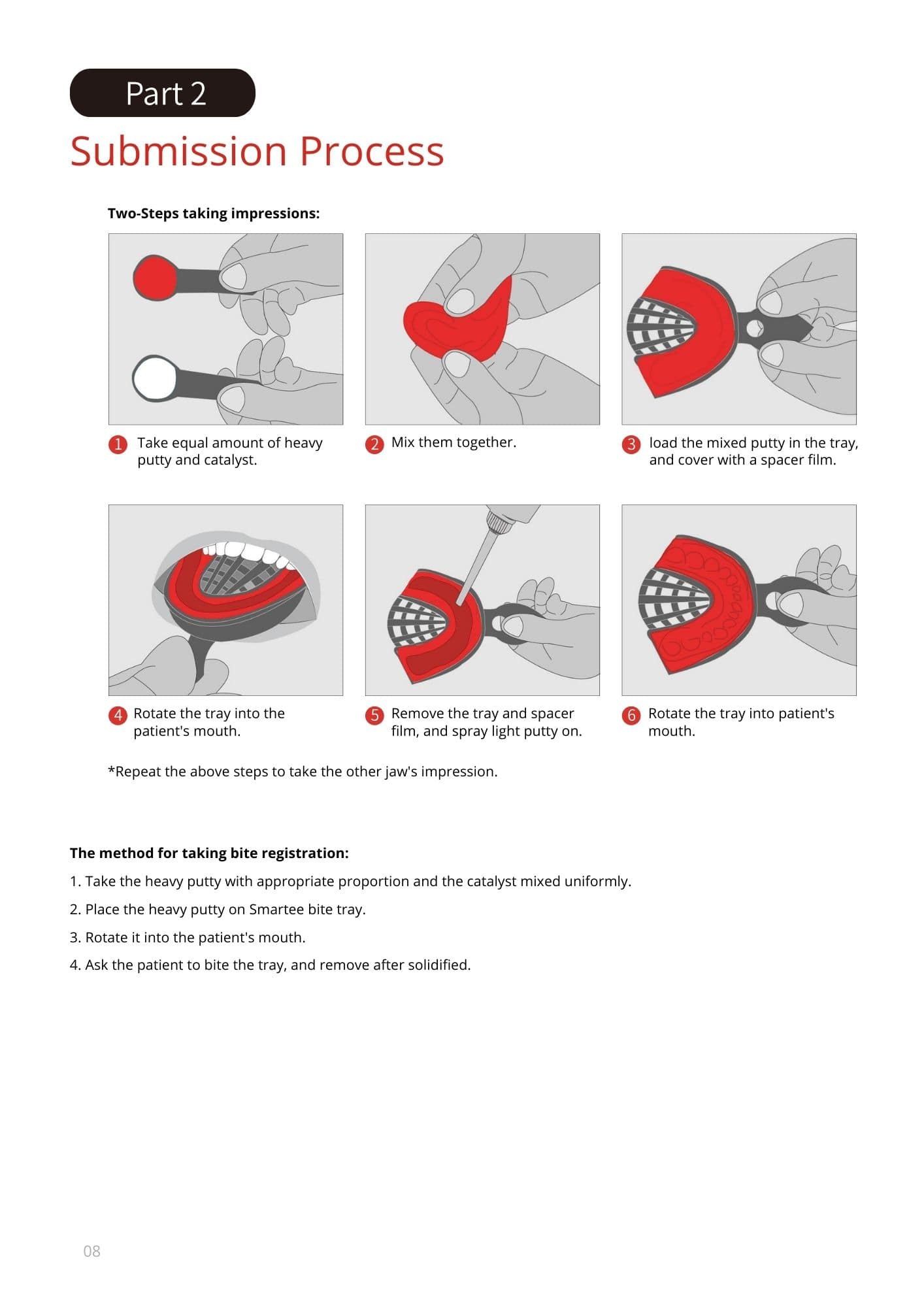 Part 2

Submission Process

Two-Steps taking impressions:

1 Take equal amount of heavy putty and catalyst.

2 Mix them together.

3 load the mixed putty in the tray, and cover with a spacer film.

4 Rotate the tray into the patient's mouth.

5 Remove the tray and spacer film, and spray light putty on.

6 Rotate the tray into patient's mouth.

*Repeat the above steps to take the other jaw's impression.

The method for taking bite registration:

1. Take the heavy putty with appropriate proportion and the catalyst mixed uniformly.

2. Place the heavy putty on Smartee bite tray.

3. Rotate it into the patient's mouth.

4. Ask the patient to bite the tray, and remove after solidified.

08