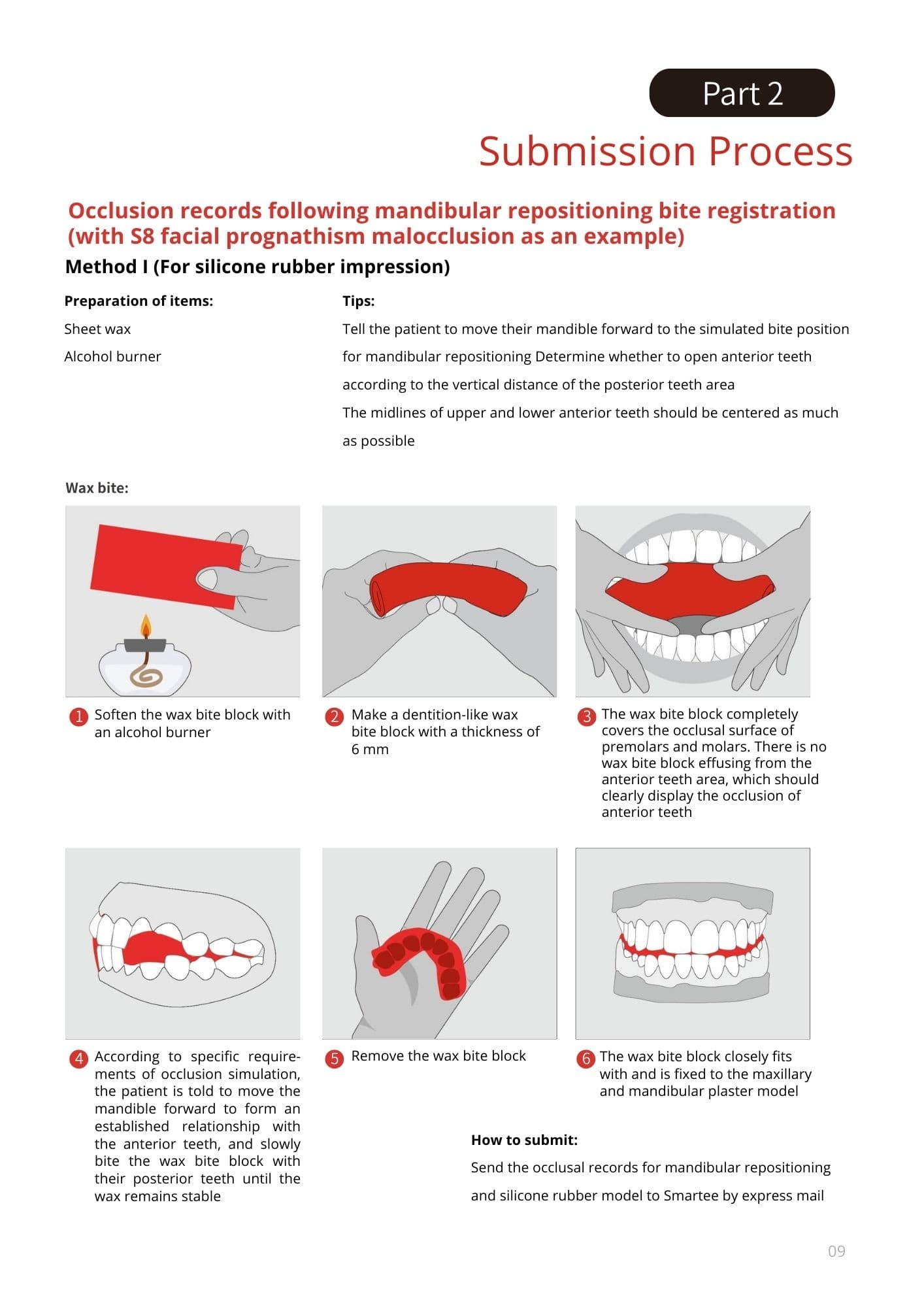 Part 2

Submission Process

Occlusion records following mandibular repositioning bite registration (with S8 facial prognathism malocclusion as an example)

Method I (For silicone rubber impression)

Preparation of items:

Sheet wax

Alcohol burner

Tips:

Tell the patient to move their mandible forward to the simulated bite position for mandibular repositioning Determine whether to open anterior teeth according to the vertical distance of the posterior teeth area

The midlines of upper and lower anterior teeth should be centered as much as possible

Wax bite:

1 Soften the wax bite block with an alcohol burner

2 Make a dentition-like wax bite block with a thickness of 6 mm

3 The wax bite block completely covers the occlusal surface of premolars and molars. There is no wax bite block effusing from the anterior teeth area, which should clearly display the occlusion of anterior teeth

4 According to specific requirements of occlusion simulation, the patient is told to move the mandible forward to form an established relationship with the anterior teeth, and slowly bite the wax bite block with their posterior teeth until the wax remains stable

5 Remove the wax bite block

6 The wax bite block closely fits with and is fixed to the maxillary and mandibular plaster model

How to submit:

Send the occlusal records for mandibular repositioning and silicone rubber model to Smartee by express mail

09