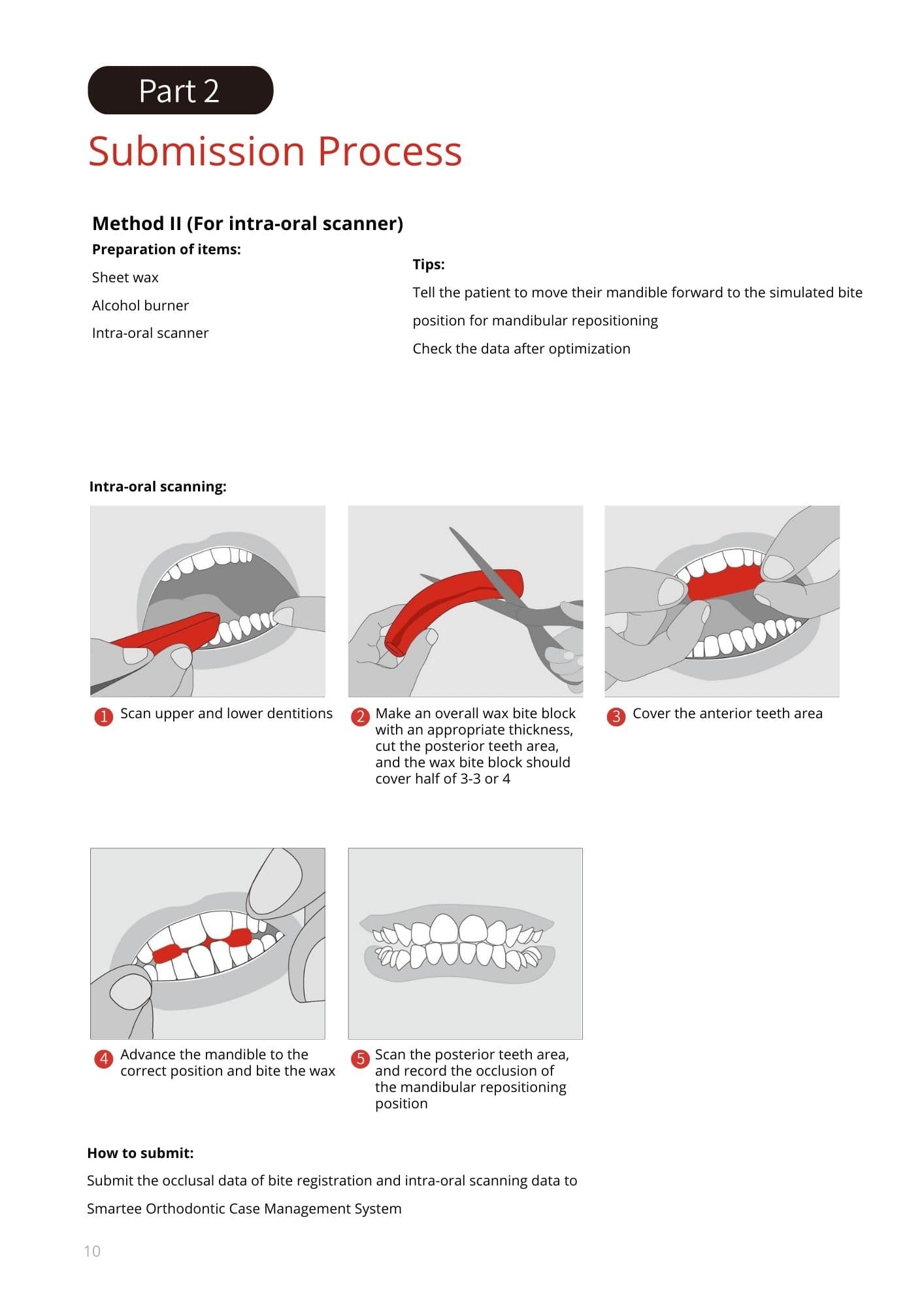 Part 2

Submission Process

Method II (For intra-oral scanner)

Preparation of items:

Sheet wax

Alcohol burner

Intra-oral scanner

Tips:

Tell the patient to move their mandible forward to the simulated bite position for mandibular repositioning

Check the data after optimization

Intra-oral scanning:

1 Scan upper and lower dentitions

2 Make an overall wax bite block with an appropriate thickness, cut the posterior teeth area, and the wax bite block should cover half of 3-3 or 4

3 Cover the anterior teeth area

4 Advance the mandible to the correct position and bite the wax

5 Scan the posterior teeth area, and record the occlusion of the mandibular repositioning position

How to submit:

Submit the occlusal data of bite registration and intra-oral scanning data to Smartee Orthodontic Case Management System

10