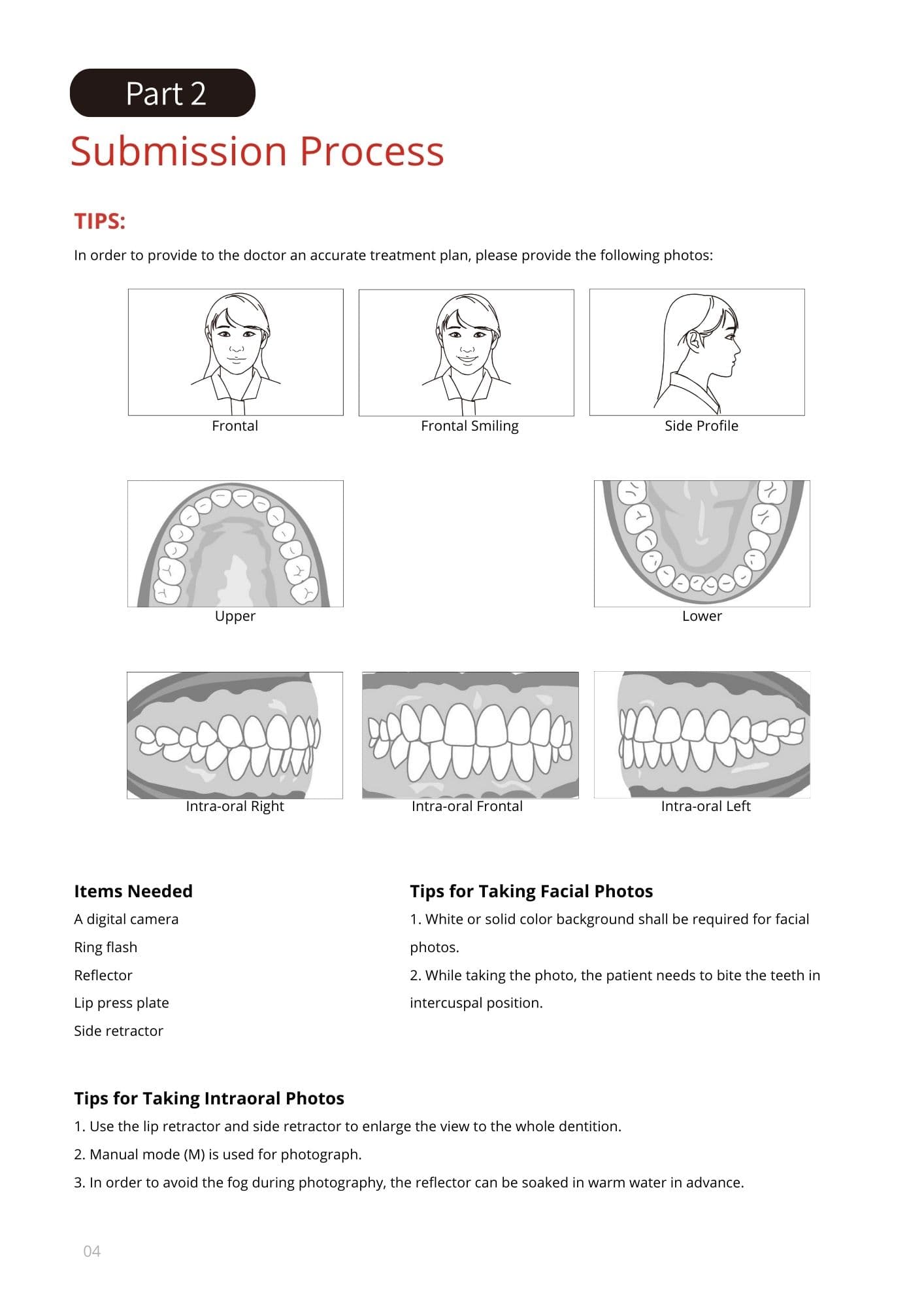 Part 2

Submission Process

TIPS:

In order to provide to the doctor an accurate treatment plan, please provide the following photos:

Frontal

Frontal Smiling

Side Profile

Upper

Lower

Intra-oral Right

Intra-oral Frontal

Intra-oral Left

Items Needed

A digital camera

Ring flash

Reflector

Lip press plate

Side retractor

Tips for Taking Facial Photos

1. White or solid color background shall be required for facial photos.

2. While taking the photo, the patient needs to bite the teeth in intercuspal position.

Tips for Taking Intraoral Photos

1. Use the lip retractor and side retractor to enlarge the view to the whole dentition.

2. Manual mode (M) is used for photograph.

3. In order to avoid the fog during photography, the reflector can be soaked in warm water in advance.

04